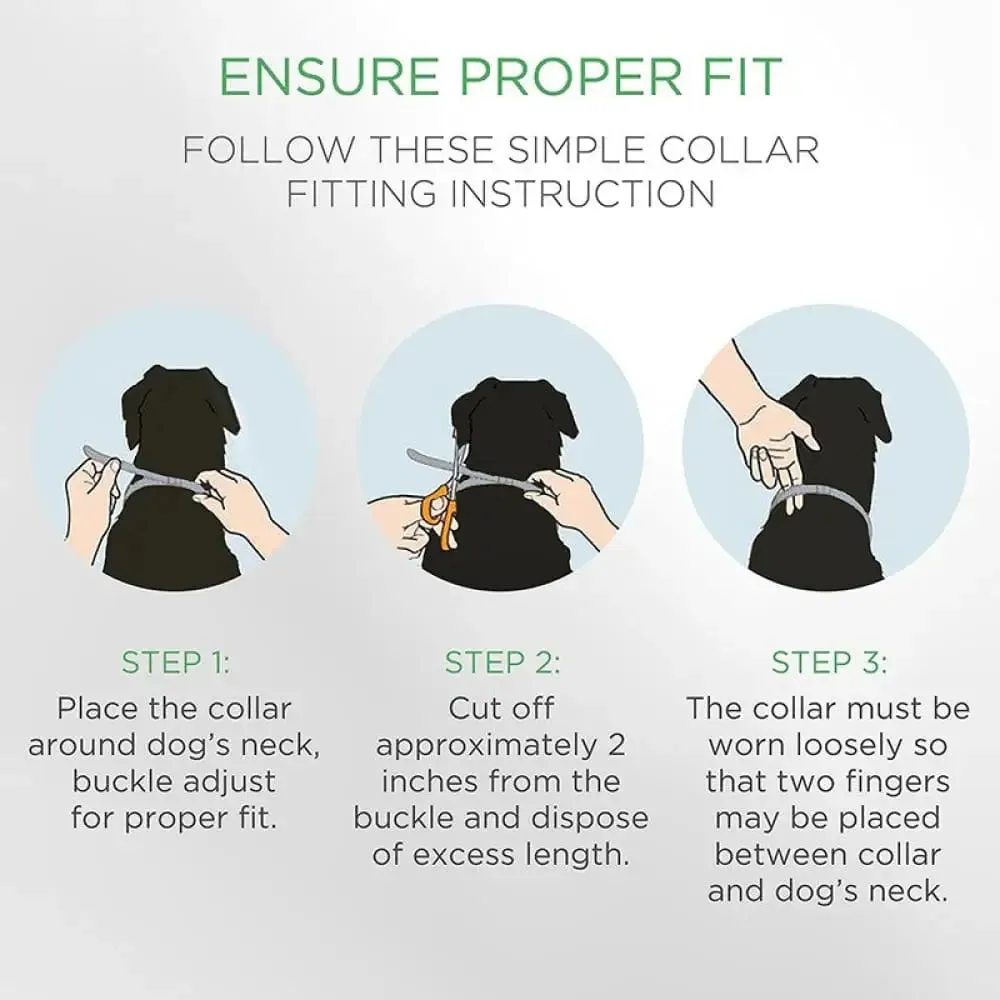 ENSURE PROPER FIT

FOLLOW THESE SIMPLE COLLAR FITTING INSTRUCTION

STEP 1:
Place the collar around dog's neck, buckle adjust for proper fit.

STEP 2:
Cut off approximately 2 inches from the buckle and dispose of excess length.

STEP 3:
The collar must be worn loosely so that two fingers may be placed between collar and dog's neck.